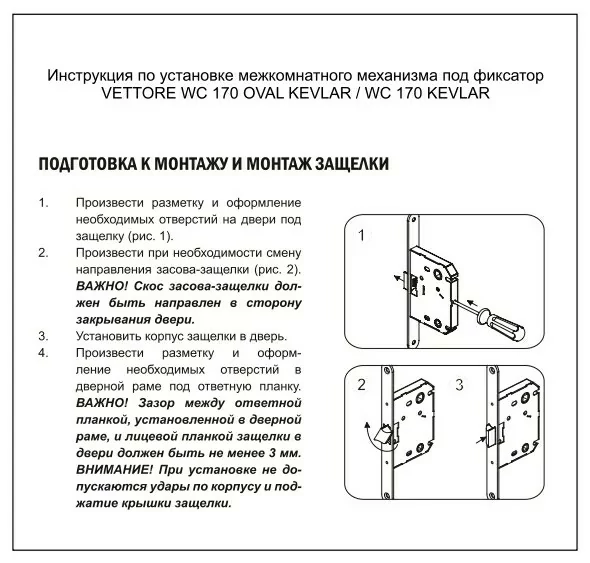 Инструкция по установке межкомнатного механизма под фиксатор
VETTORE WC 170 OVAL KEVLAR / WC 170 KEVLAR

ПОДГОТОВКА К МОНТАЖУ И МОНТАЖ ЗАЩЕЛКИ

1. Произвести разметку и оформление необходимых отверстий на двери под защелку (рис. 1).
2. Произвести при необходимости смену направления засова-защелки (рис. 2). ВАЖНО! Скос засова-защелки должен быть направлен в сторону закрывания двери.
3. Установить корпус защелки в дверь.
4. Произвести разметку и оформление необходимых отверстий в дверной раме под ответную планку. ВАЖНО! Зазор между ответной планкой, установленной в дверной раме, и лицевой планкой защелки в двери должен быть не менее 3 мм. ВНИМАНИЕ! При установке не допускаются удары по корпусу и поджатие крышки защелки.

1

2

3