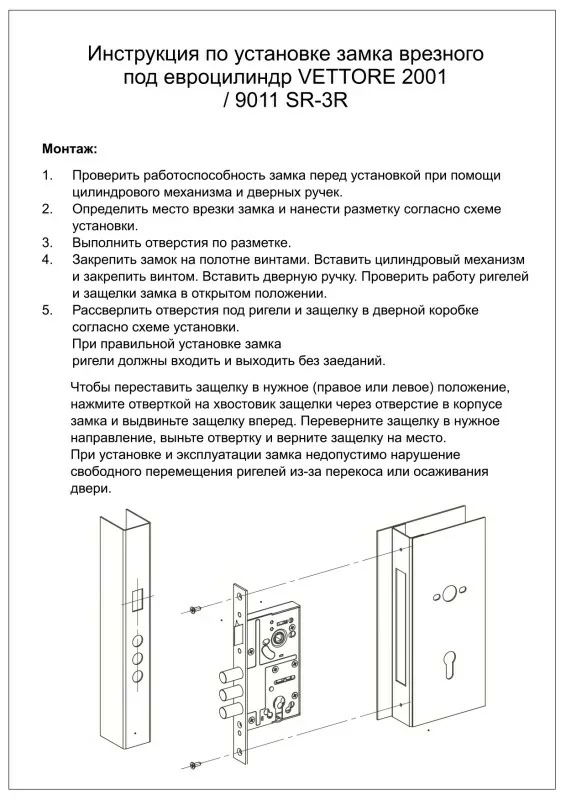 Инструкция по установке замка врезного под евроцилиндр VETTORE 2001 / 9011 SR-3R

Монтаж:

1. Проверить работоспособность замка перед установкой при помощи цилиндрового механизма и дверных ручек.
2. Определить место врезки замка и нанести разметку согласно схеме установки.
3. Выполнить отверстия по разметке.
4. Закрепить замок на полотне винтами. Вставить цилиндровый механизм и закрепить винтом. Вставить дверную ручку. Проверить работу ригелей и защелки замка в открытом положении.
5. Рассверлить отверстия под ригели и защелку в дверной коробке согласно схеме установки.
При правильной установке замка ригели должны входить и выходить без заеданий.

Чтобы переставить защелку в нужное (правое или левое) положение, нажмите отверткой на хвостовик защелки через отверстие в корпусе замка и выдвиньте защелку вперед. Переверните защелку в нужное направление, выньте отвертку и верните защелку на место.
При установке и эксплуатации замка недопустимо нарушение свободного перемещения ригелей из-за перекоса или осаживания двери.