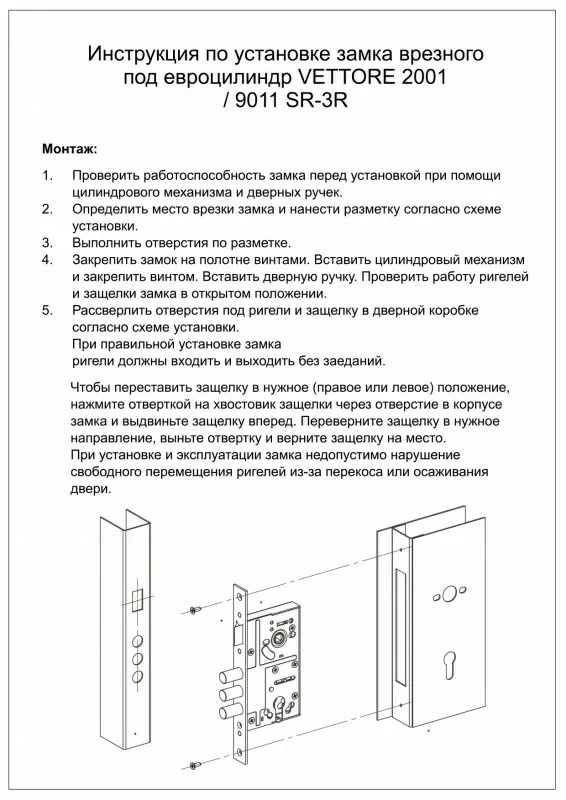 Инструкция по установке замка врезного под евроцилиндр VETTORE 2001 / 9011 SR-3R

Монтаж:

1. Проверить работоспособность замка перед установкой при помощи цилиндрового механизма и дверных ручек.
2. Определить место врезки замка и нанести разметку согласно схеме установки.
3. Выполнить отверстия по разметке.
4. Закрепить замок на полотне винтами. Вставить цилиндровый механизм и закрепить винтом. Вставить дверную ручку. Проверить работу ригелей и защелки замка в открытом положении.
5. Рассверлить отверстия под ригели и защелку в дверной коробке согласно схеме установки.
При правильной установке замка ригели должны входить и выходить без заеданий.

Чтобы переставить защелку в нужное (правое или левое) положение, нажмите отверткой на хвостовик защелки через отверстие в корпусе замка и выдвиньте защелку вперед. Переверните защелку в нужное направление, выньте отвертку и верните защелку на место.
При установке и эксплуатации замка недопустимо нарушение свободного перемещения ригелей из-за перекоса или осаживания двери.